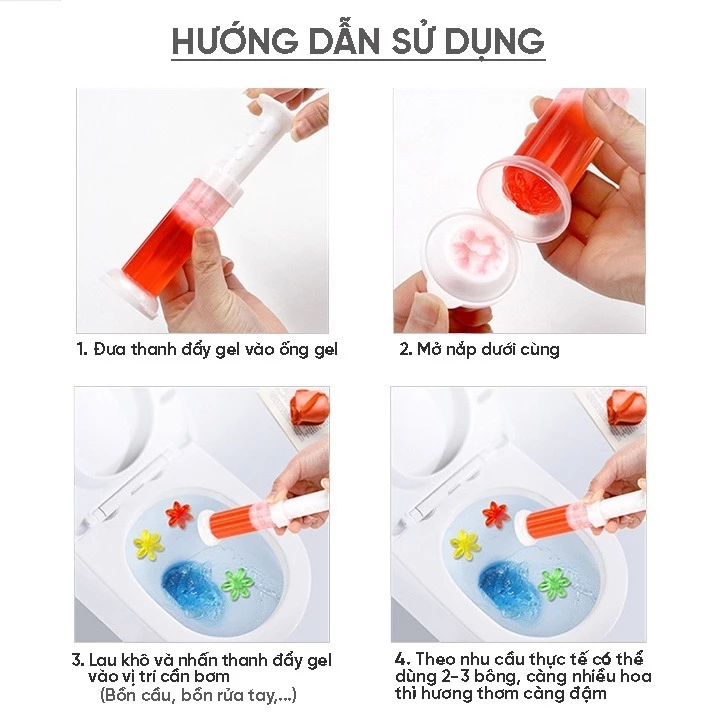 HƯỚNG DẪN SỬ DỤNG

1. Đưa thanh đẩy gel vào ống gel

2. Mở nắp dưới cùng

3. Lau khô và nhấn thanh đẩy gel vào vị trí cần bơm
(Bồn cầu, bồn rửa tay,...)

4. Theo nhu cầu thực tế có thể dùng 2-3 bông, càng nhiều hoa thì hương thơm càng đậm