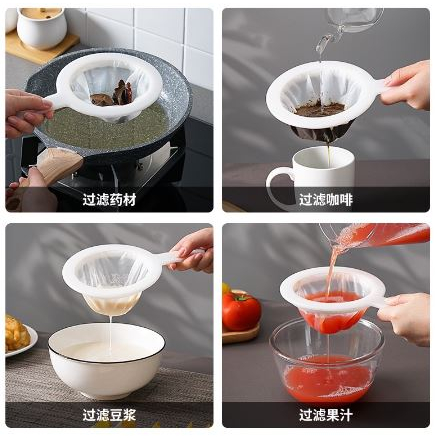 过滤药材

过滤咖啡

过滤豆浆

过滤果汁