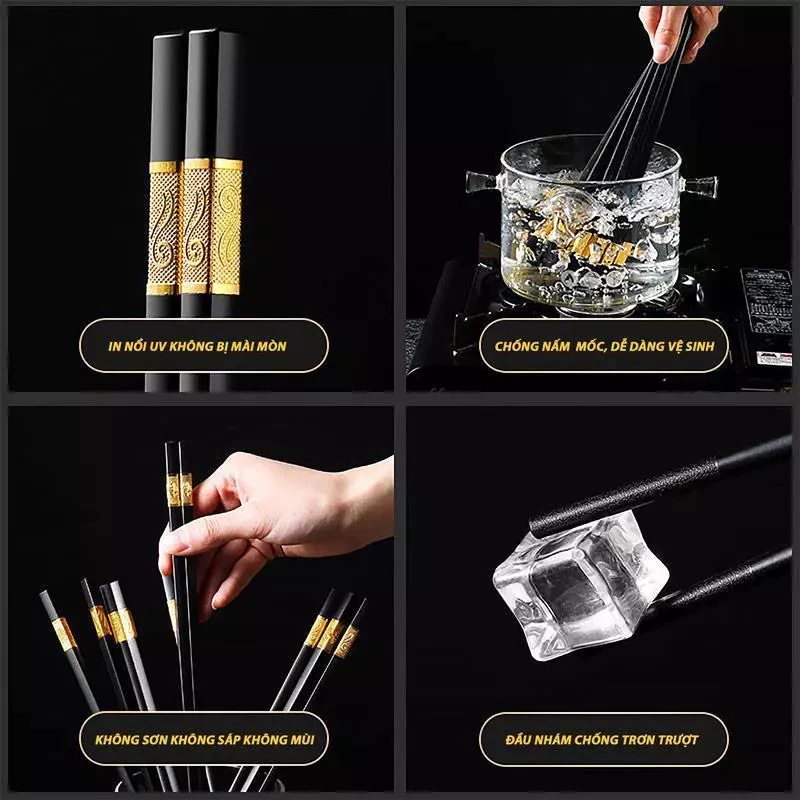 IN NỔI UV KHÔNG BỊ MÀI MÒN

CHỐNG NẤM MỐC, DỄ DÀNG VỆ SINH

KHÔNG SƠN KHÔNG SÁP KHÔNG MÙI

ĐẦU NHÁM CHỐNG TRƠN TRƯỢT