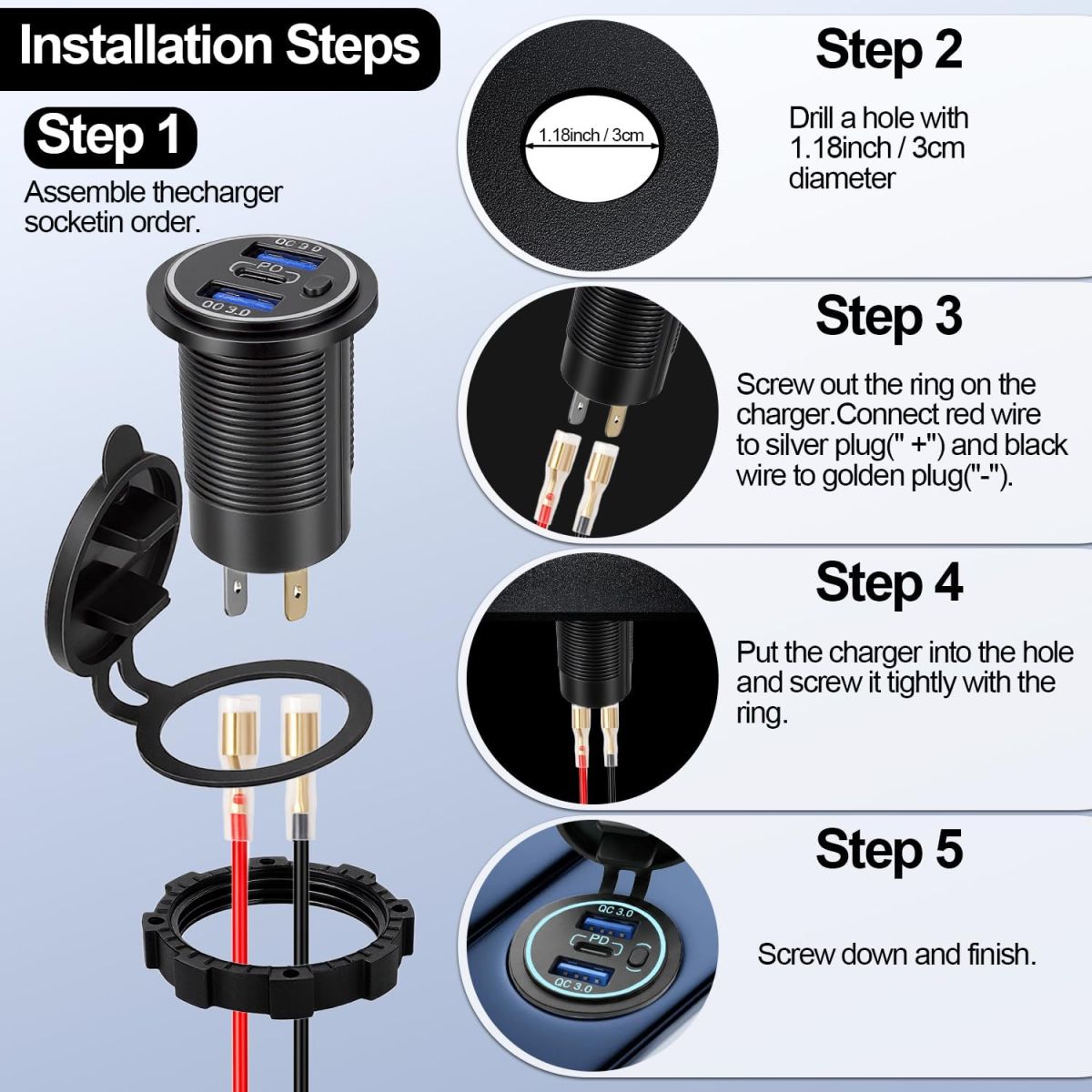 Installation Steps

Step 1

Assemble thecharger socketin order.

QC 3.0
PD
QC 3.0

Step 2

1.18inch / 3cm

Drill a hole with 1.18inch / 3cm diameter

Step 3

Screw out the ring on the charger.Connect red wire to silver plug(" +") and black wire to golden plug("-").

Step 4

Put the charger into the hole and screw it tightly with the ring.

Step 5

QC 3.0
PD
QC 3.0

Screw down and finish.