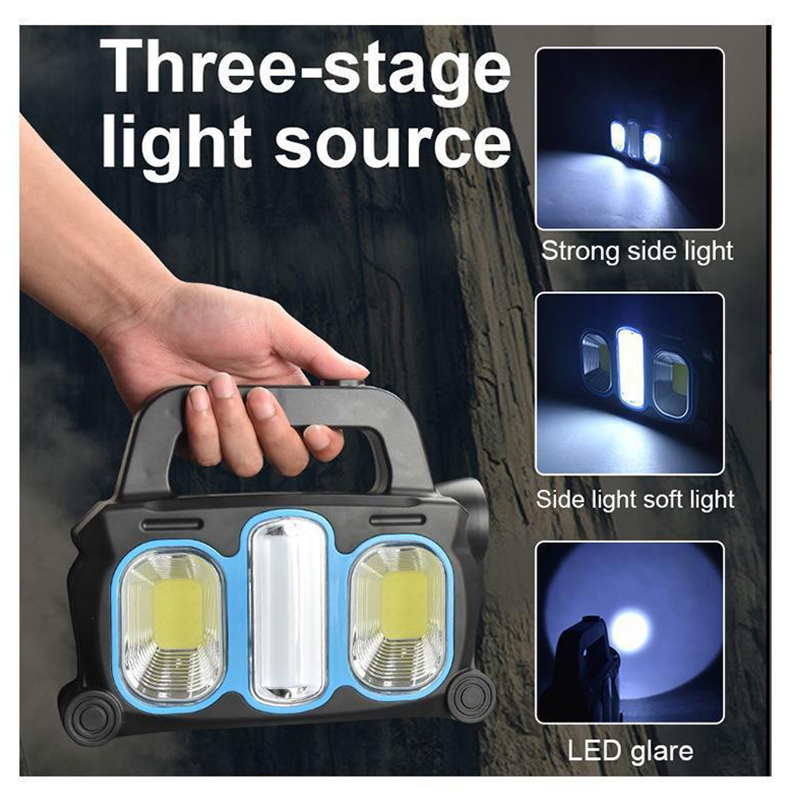 Three-stage light source

Strong side light

Side light soft light

LED glare